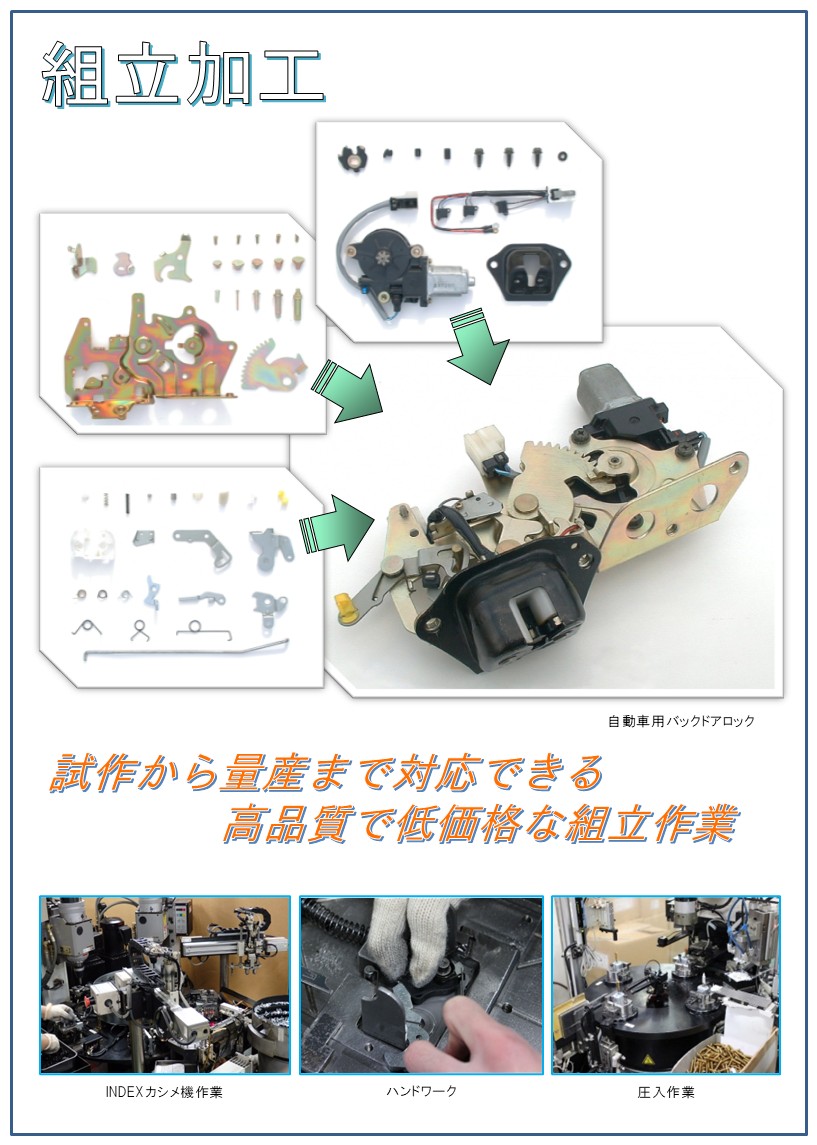 組立加工

自動車用バックドアロック

試作から量産まで対応できる
高品質で低価格な組立作業

INDEXカシメ機作業

ハンドワーク

圧入作業